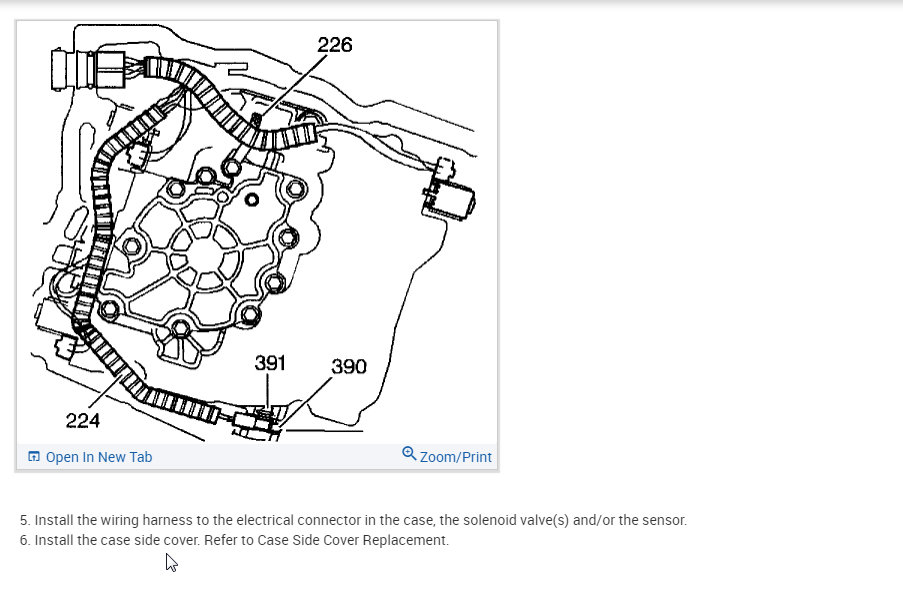 226

391

390

224

Open In New Tab

Zoom/Print

5. Install the wiring harness to the electrical connector in the case, the solenoid valve(s) and/or the sensor.
6. Install the case side cover. Refer to Case Side Cover Replacement.