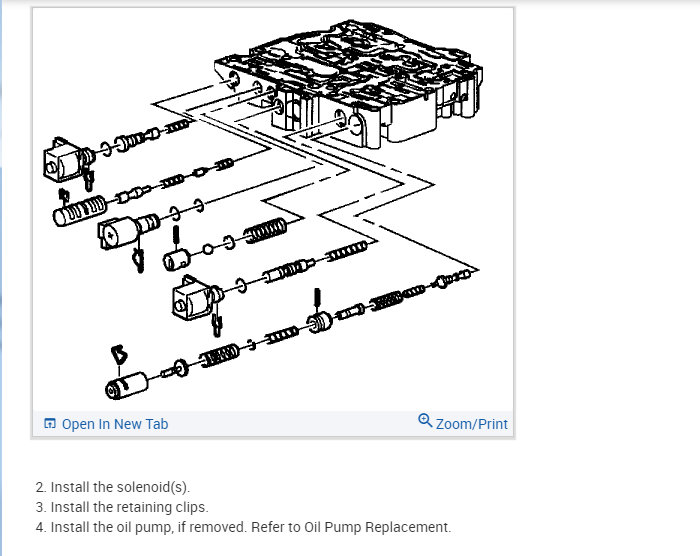 Open In New Tab

Zoom/Print

2. Install the solenoid(s).
3. Install the retaining clips.
4. Install the oil pump, if removed. Refer to Oil Pump Replacement.