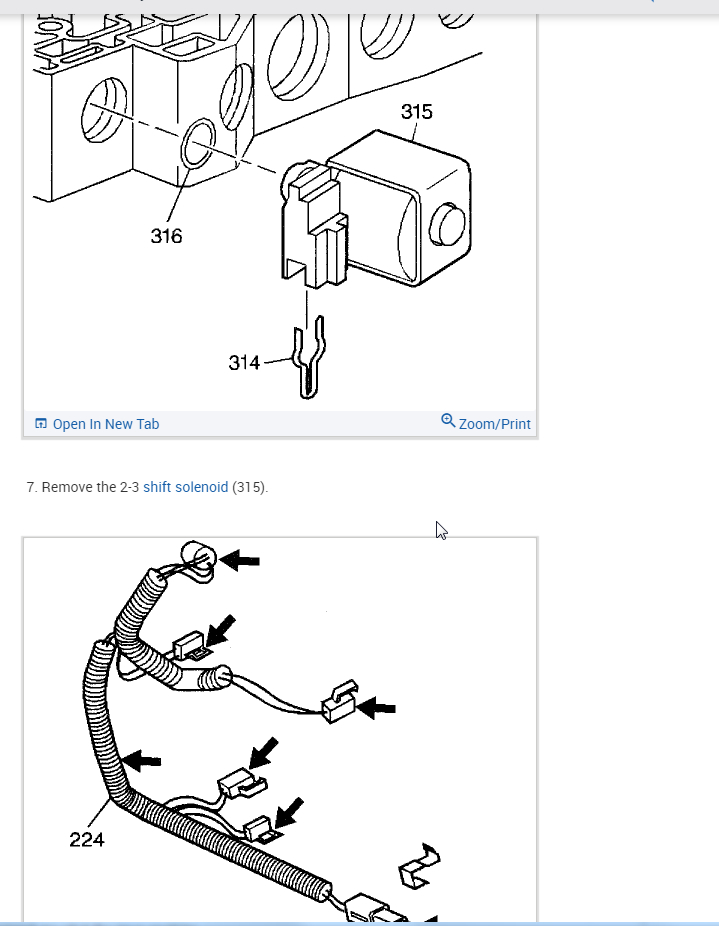 315

316

314

Open In New Tab

Zoom/Print

7. Remove the 2-3 shift solenoid (315).

224