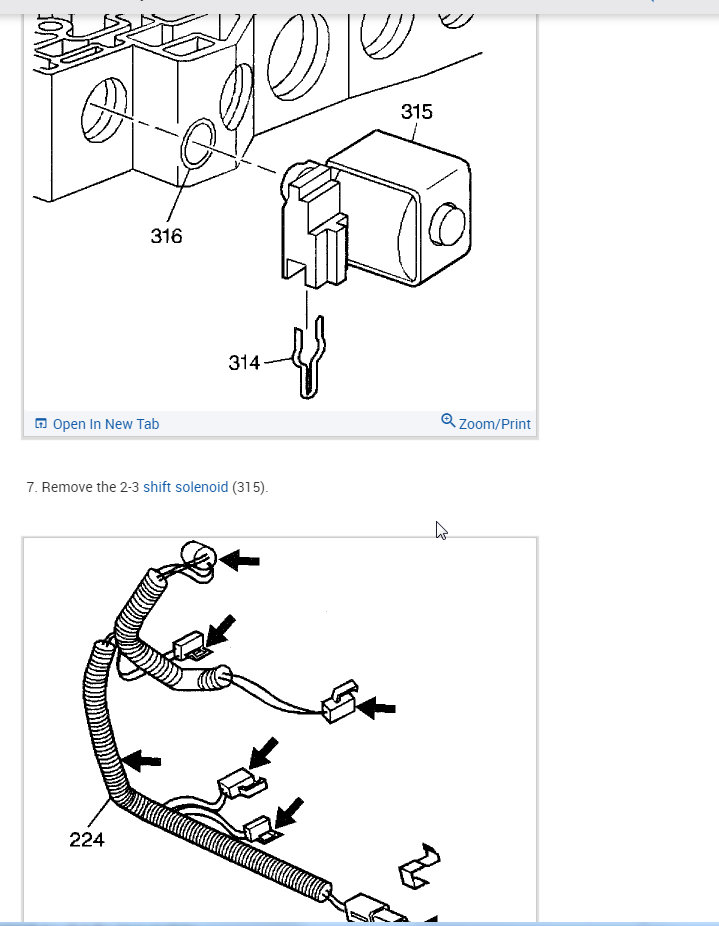 315

316

314

Open In New Tab

Zoom/Print

7. Remove the 2-3 shift solenoid (315).

224