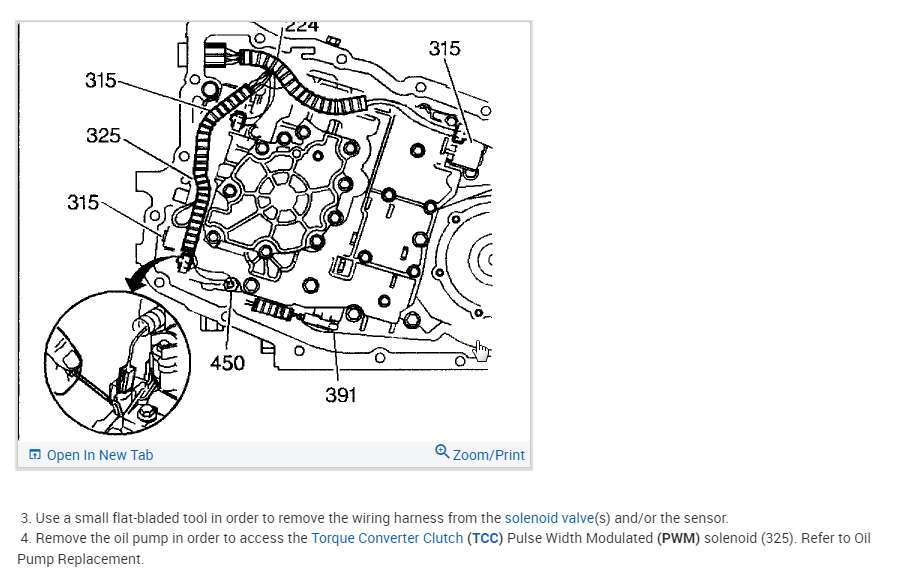 224
315
315
325
315
450
391

Open In New Tab
Zoom/Print

3. Use a small flat-bladed tool in order to remove the wiring harness from the solenoid valve(s) and/or the sensor.
4. Remove the oil pump in order to access the Torque Converter Clutch (TCC) Pulse Width Modulated (PWM) solenoid (325). Refer to Oil Pump Replacement.