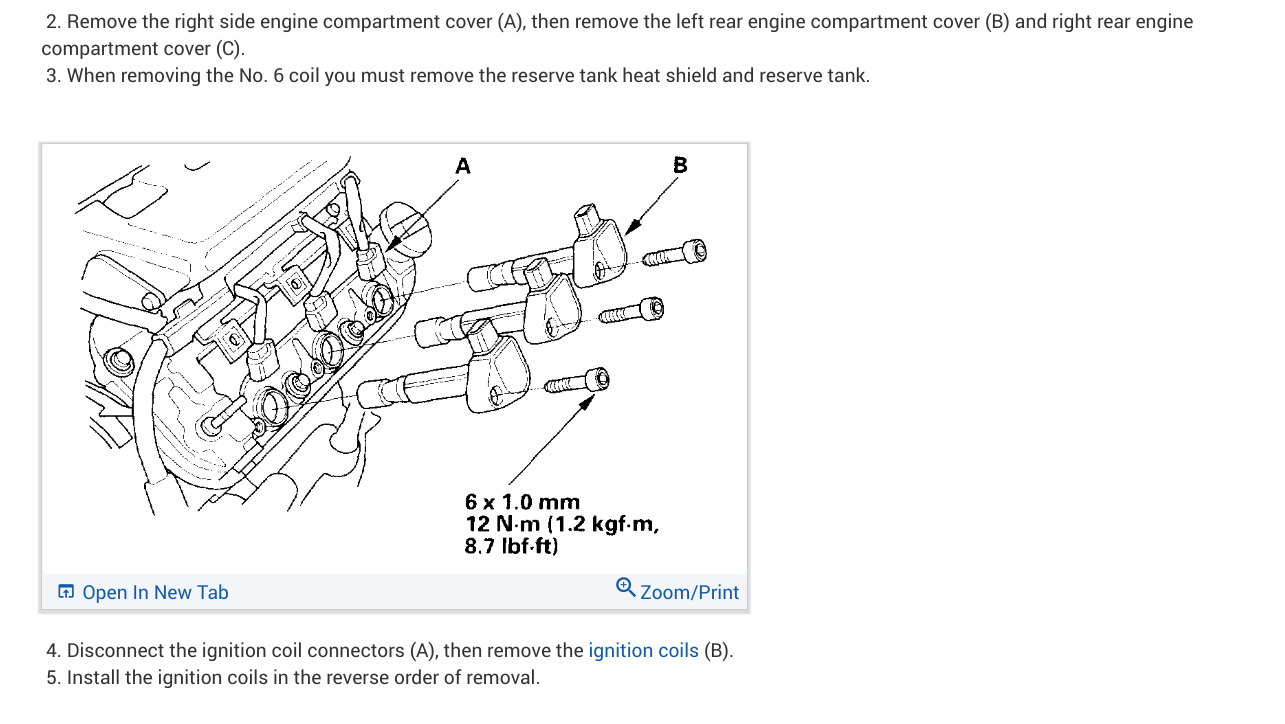 2. Remove the right side engine compartment cover (A), then remove the left rear engine compartment cover (B) and right rear engine compartment cover (C).
3. When removing the No. 6 coil you must remove the reserve tank heat shield and reserve tank.

A
B
6 x 1.0 mm
12 N·m (1.2 kgf·m, 8.7 lbf·ft)

Open In New Tab
Zoom/Print

4. Disconnect the ignition coil connectors (A), then remove the ignition coils (B).
5. Install the ignition coils in the reverse order of removal.