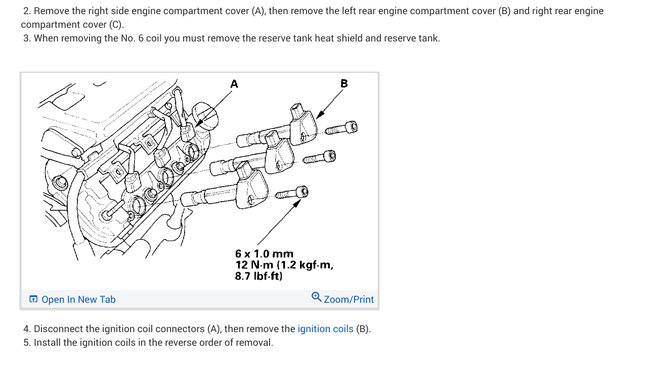 2. Remove the right side engine compartment cover (A), then remove the left rear engine compartment cover (B) and right rear engine compartment cover (C).
3. When removing the No. 6 coil you must remove the reserve tank heat shield and reserve tank.

A

B

6 x 1.0 mm
12 N·m (1.2 kgf·m, 8.7 lbf·ft)

Open In New Tab

Zoom/Print

4. Disconnect the ignition coil connectors (A), then remove the ignition coils (B).
5. Install the ignition coils in the reverse order of removal.