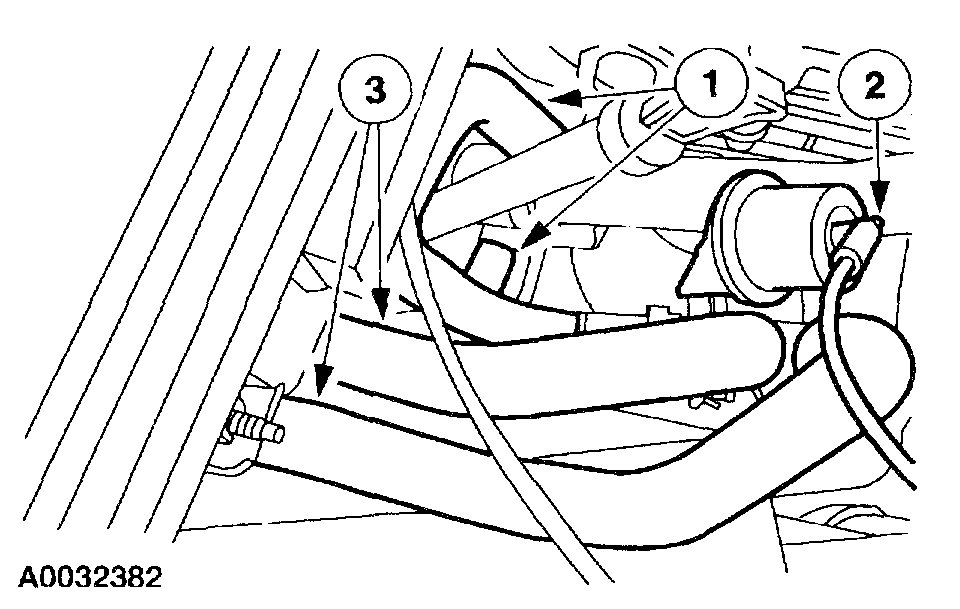 3
1
2
A0032382