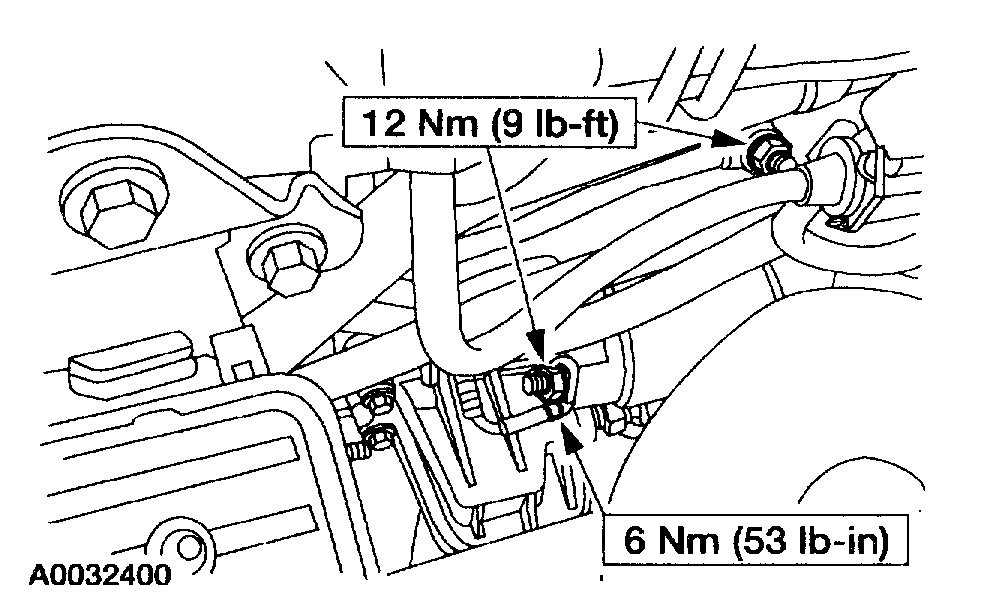 12 Nm (9 lb-ft)

6 Nm (53 lb-in)

A0032400