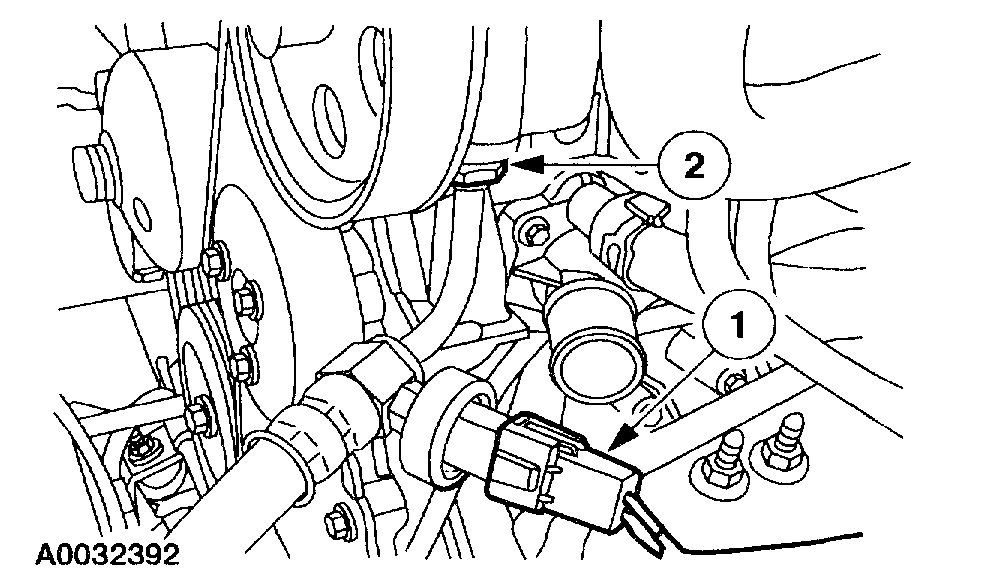 2

1

A0032392