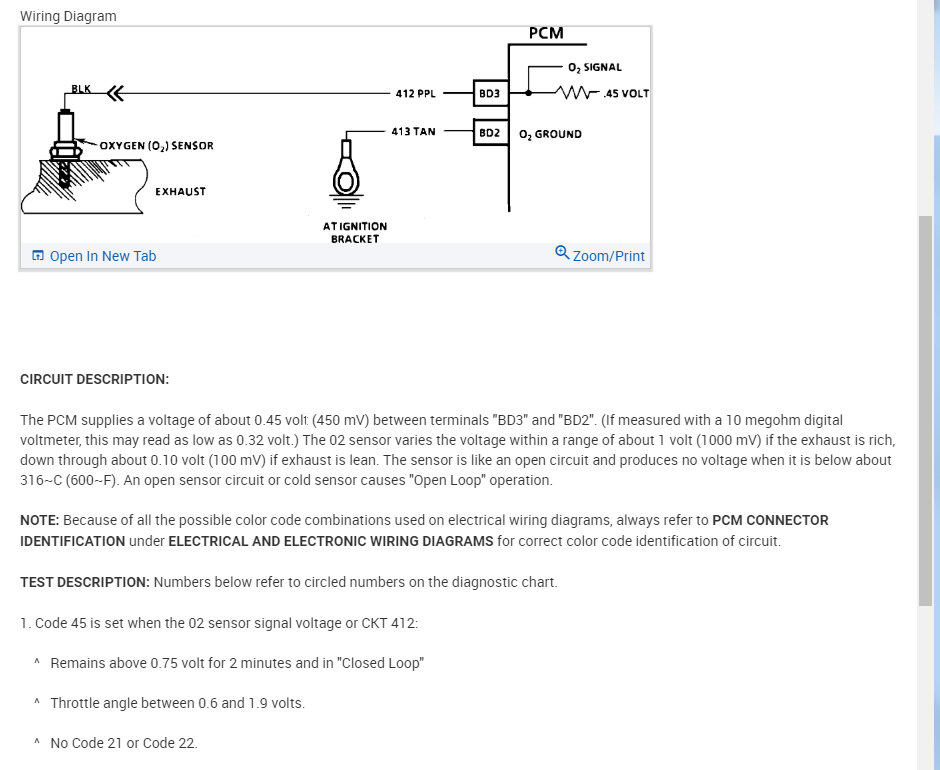 Wiring Diagram

PCM
$O_2$ SIGNAL
BLK
412 PPL
BD3
.45 VOLT
413 TAN
BD2
$O_2$ GROUND
OXYGEN ($O_2$) SENSOR
EXHAUST
AT IGNITION BRACKET

Open In New Tab
Zoom/Print

CIRCUIT DESCRIPTION:

The PCM supplies a voltage of about 0.45 volt (450 mV) between terminals "BD3" and "BD2". (If measured with a 10 megohm digital voltmeter, this may read as low as 0.32 volt.) The 02 sensor varies the voltage within a range of about 1 volt (1000 mV) if the exhaust is rich, down through about 0.10 volt (100 mV) if exhaust is lean. The sensor is like an open circuit and produces no voltage when it is below about 316~C (600~F). An open sensor circuit or cold sensor causes "Open Loop" operation.

NOTE: Because of all the possible color code combinations used on electrical wiring diagrams, always refer to PCM CONNECTOR IDENTIFICATION under ELECTRICAL AND ELECTRONIC WIRING DIAGRAMS for correct color code identification of circuit.

TEST DESCRIPTION: Numbers below refer to circled numbers on the diagnostic chart.

1. Code 45 is set when the 02 sensor signal voltage or CKT 412:

^ Remains above 0.75 volt for 2 minutes and in "Closed Loop"

^ Throttle angle between 0.6 and 1.9 volts.

^ No Code 21 or Code 22.