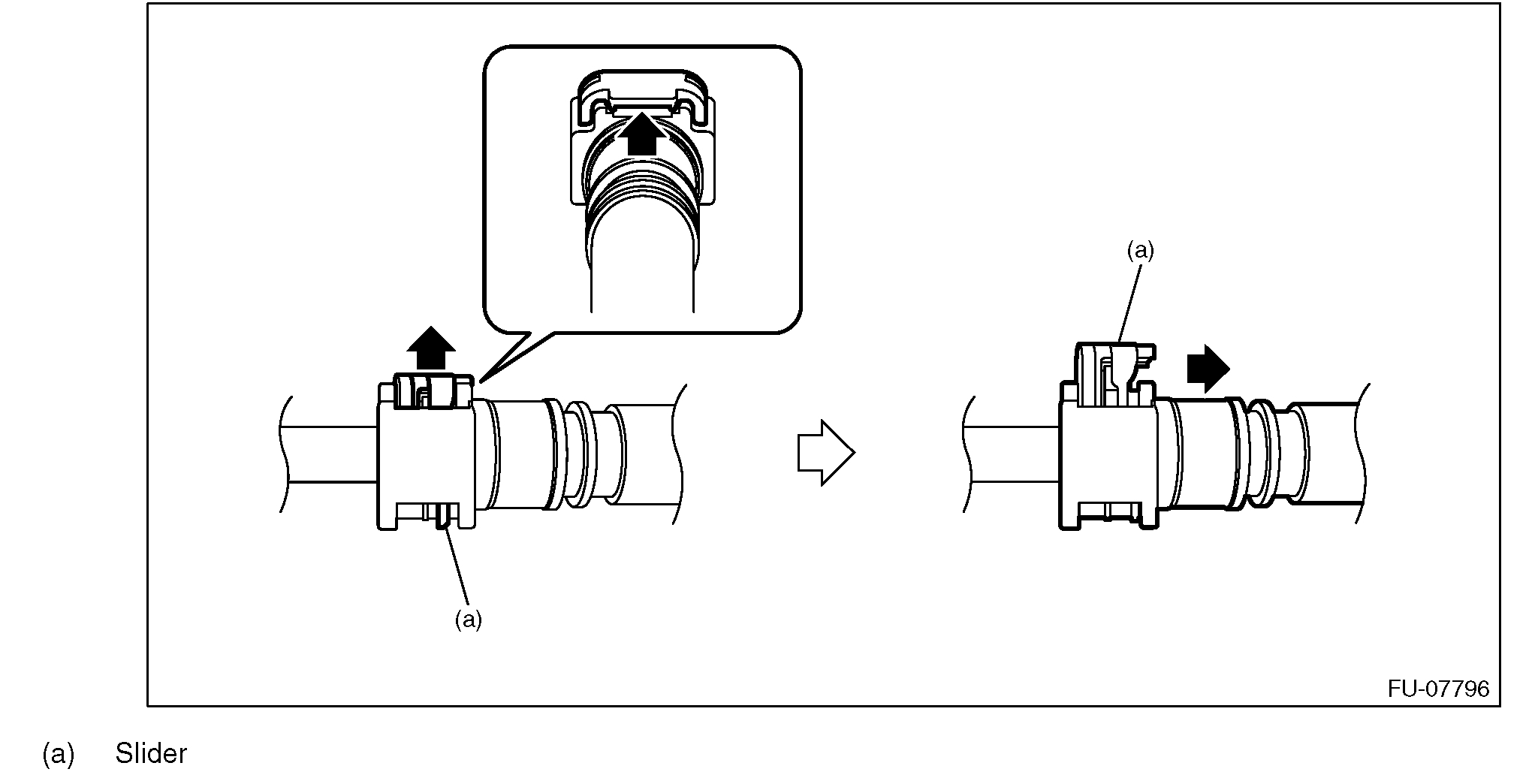 (a)

(a)

FU-07796

(a) Slider