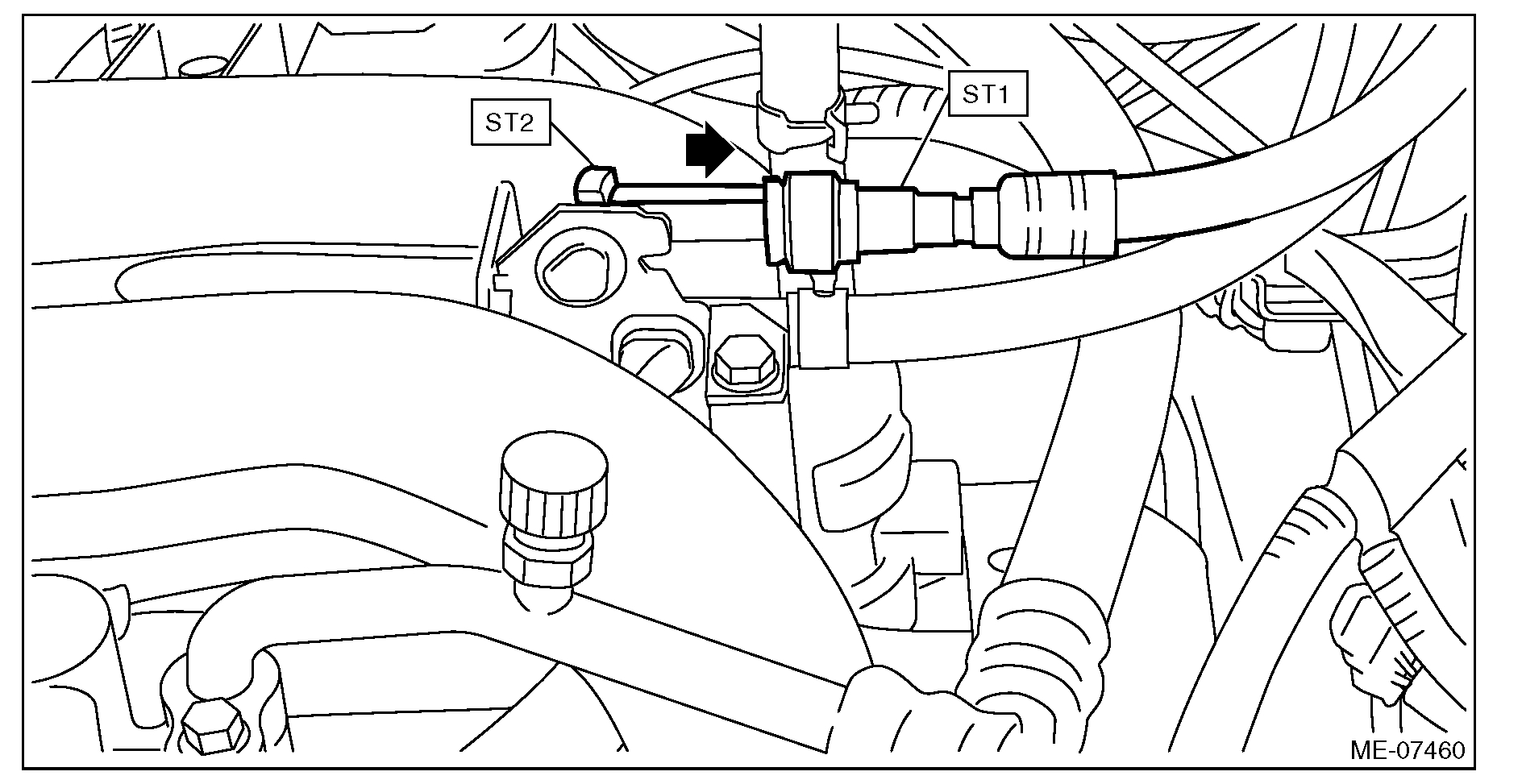 ST2
ST1
ME-07460