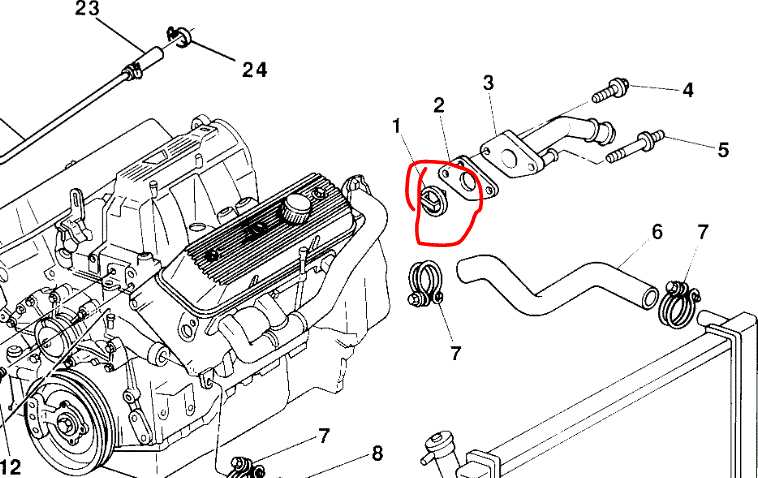 23
24
3
4
2
1
5
6
7
7
7
8
12