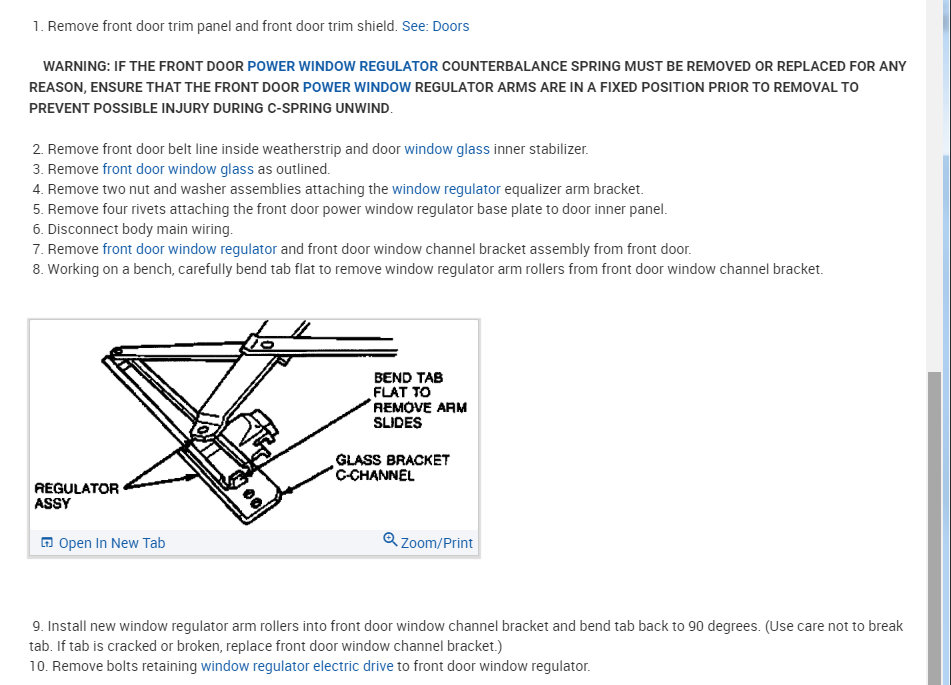 1. Remove front door trim panel and front door trim shield. See: Doors

WARNING: IF THE FRONT DOOR POWER WINDOW REGULATOR COUNTERBALANCE SPRING MUST BE REMOVED OR REPLACED FOR ANY REASON, ENSURE THAT THE FRONT DOOR POWER WINDOW REGULATOR ARMS ARE IN A FIXED POSITION PRIOR TO REMOVAL TO PREVENT POSSIBLE INJURY DURING C-SPRING UNWIND.

2. Remove front door belt line inside weatherstrip and door window glass inner stabilizer.
3. Remove front door window glass as outlined.
4. Remove two nut and washer assemblies attaching the window regulator equalizer arm bracket.
5. Remove four rivets attaching the front door power window regulator base plate to door inner panel.
6. Disconnect body main wiring.
7. Remove front door window regulator and front door window channel bracket assembly from front door.
8. Working on a bench, carefully bend tab flat to remove window regulator arm rollers from front door window channel bracket.

BEND TAB FLAT TO REMOVE ARM SLIDES
GLASS BRACKET C-CHANNEL
REGULATOR ASSY

Open In New Tab
Zoom/Print

9. Install new window regulator arm rollers into front door window channel bracket and bend tab back to 90 degrees. (Use care not to break tab. If tab is cracked or broken, replace front door window channel bracket.)
10. Remove bolts retaining window regulator electric drive to front door window regulator.