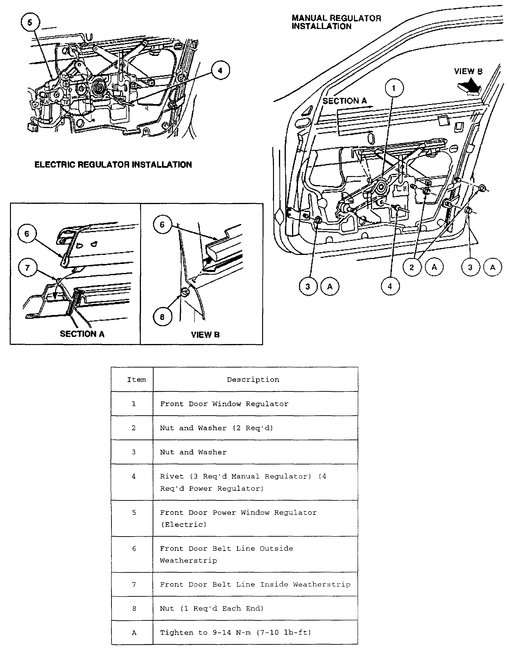 5

4

ELECTRIC REGULATOR INSTALLATION

MANUAL REGULATOR INSTALLATION

VIEW B

SECTION A

1

3 A

4

2 A

3 A

6

7

SECTION A

6

8

VIEW B

| Item | Description |
|---|---|
| 1 | Front Door Window Regulator |
| 2 | Nut and Washer (2 Req'd) |
| 3 | Nut and Washer |
| 4 | Rivet (3 Req'd Manual Regulator) (4 Req'd Power Regulator) |
| 5 | Front Door Power Window Regulator (Electric) |
| 6 | Front Door Belt Line Outside Weatherstrip |
| 7 | Front Door Belt Line Inside Weatherstrip |
| 8 | Nut (1 Req'd Each End) |
| A | Tighten to 9-14 N-m (7-10 lb-ft) |