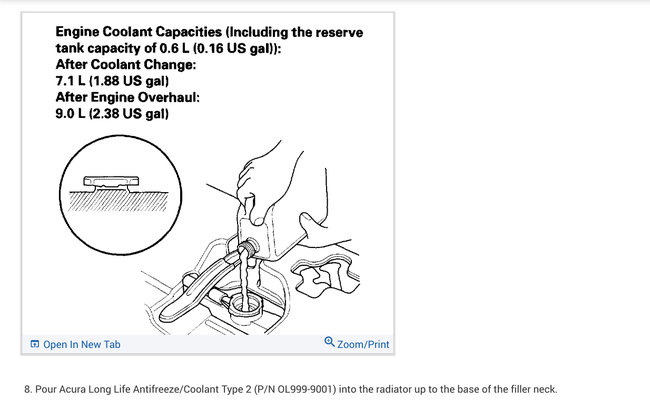 Engine Coolant Capacities (Including the reserve tank capacity of 0.6 L (0.16 US gal)):
After Coolant Change:
7.1 L (1.88 US gal)
After Engine Overhaul:
9.0 L (2.38 US gal)

Open In New Tab

Zoom/Print

8. Pour Acura Long Life Antifreeze/Coolant Type 2 (P/N OL999-9001) into the radiator up to the base of the filler neck.