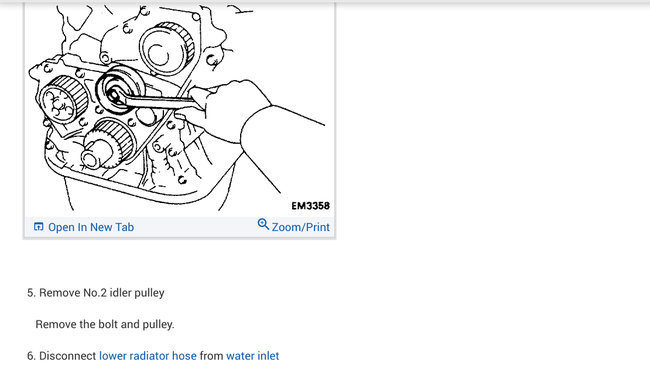 EM3358

Open In New Tab

Zoom/Print

5. Remove No.2 idler pulley

Remove the bolt and pulley.

6. Disconnect lower radiator hose from water inlet