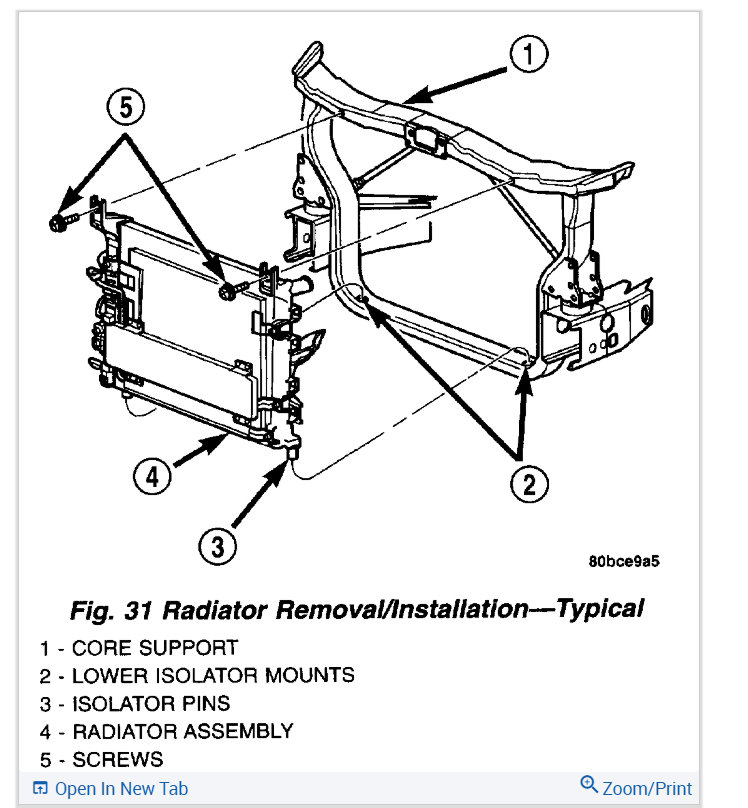 1

5

2

4

3

80bce9a5

Fig. 31 Radiator Removal/Installation—Typical

1 - CORE SUPPORT
2 - LOWER ISOLATOR MOUNTS
3 - ISOLATOR PINS
4 - RADIATOR ASSEMBLY
5 - SCREWS

Open In New Tab

Zoom/Print