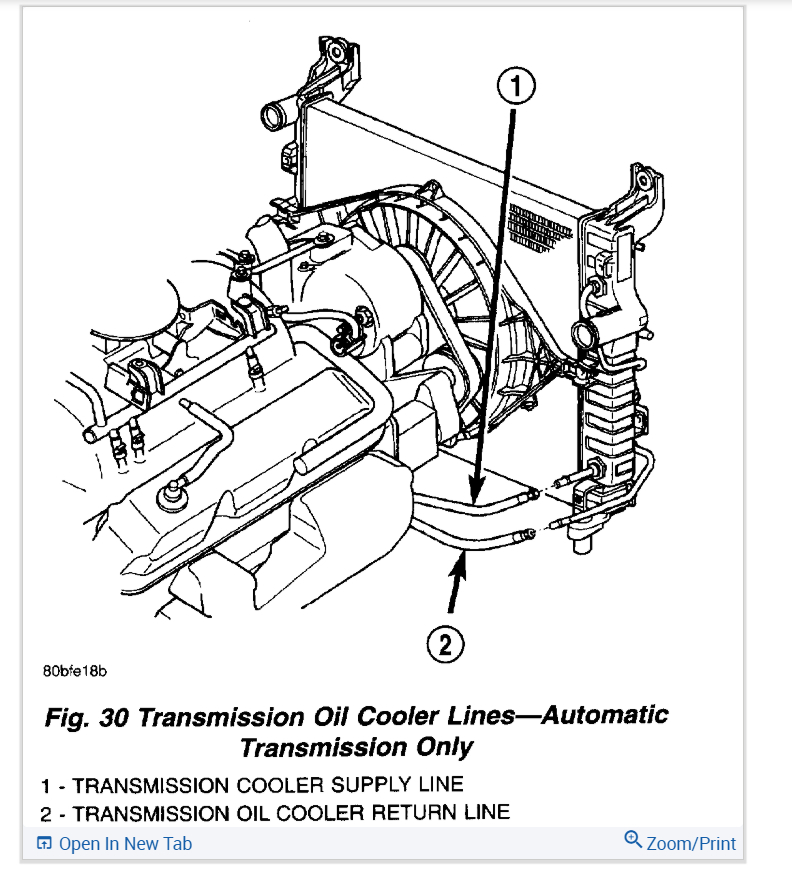 1

2

80bfe18b

Fig. 30 Transmission Oil Cooler Lines—Automatic Transmission Only

1 - TRANSMISSION COOLER SUPPLY LINE
2 - TRANSMISSION OIL COOLER RETURN LINE

Open In New Tab

Zoom/Print