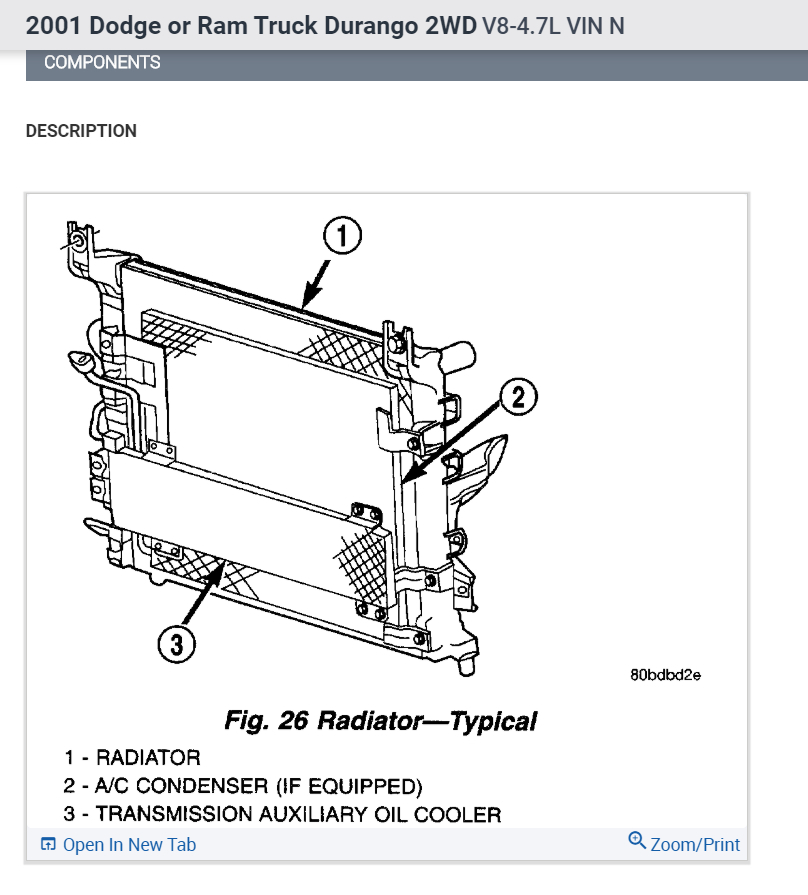 2001 Dodge or Ram Truck Durango 2WD V8-4.7L VIN N

COMPONENTS

DESCRIPTION

1

2

3

80bdbd2e

Fig. 26 Radiator—Typical

1 - RADIATOR
2 - A/C CONDENSER (IF EQUIPPED)
3 - TRANSMISSION AUXILIARY OIL COOLER

Open In New Tab

Zoom/Print