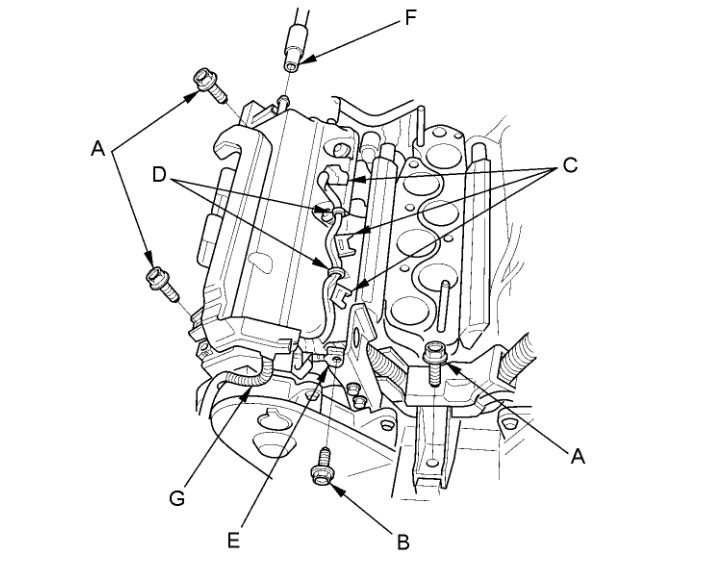 F
A
D
C
A
G
E
B