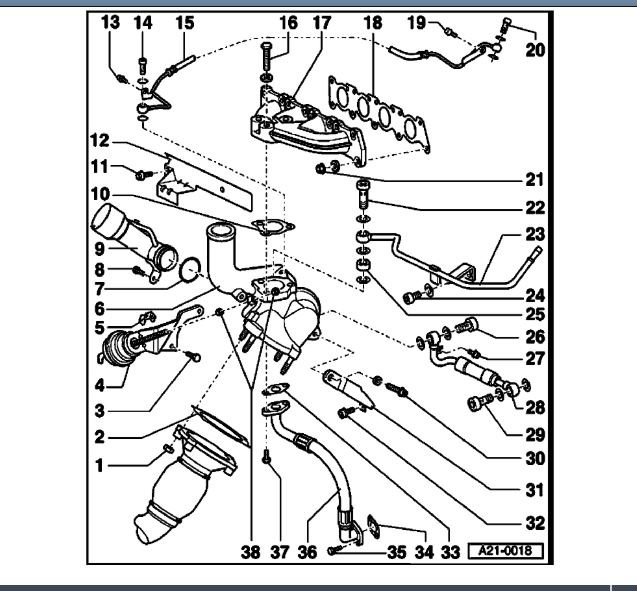 13 14 15 16 17 18 19 20
12
11
10
9
8
7
6
5
4
3
2
1
21
22
23
24
25
26
27
28
29
30
31
32
38 37 36 35 34 33
A21-0018