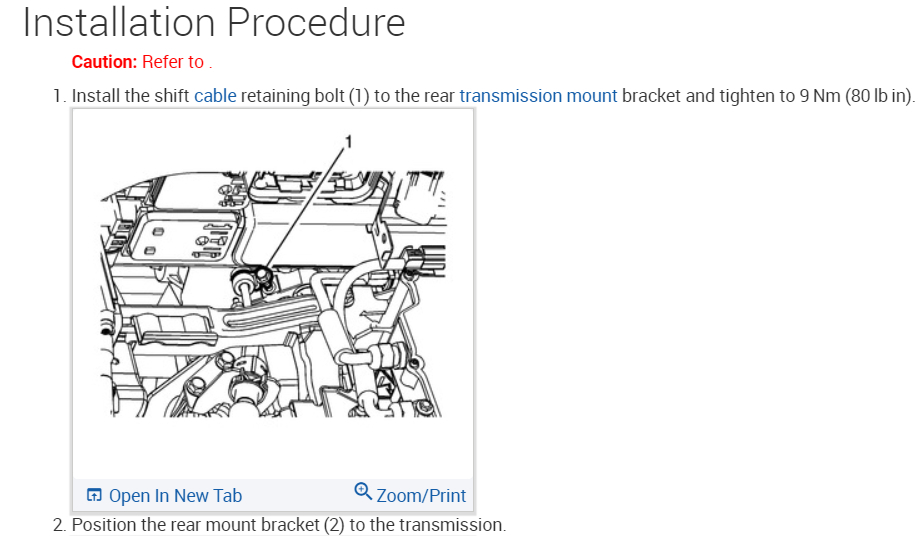 Installation Procedure

Caution: Refer to .

1. Install the shift cable retaining bolt (1) to the rear transmission mount bracket and tighten to 9 Nm (80 lb in).

1

Open In New Tab

Zoom/Print

2. Position the rear mount bracket (2) to the transmission.