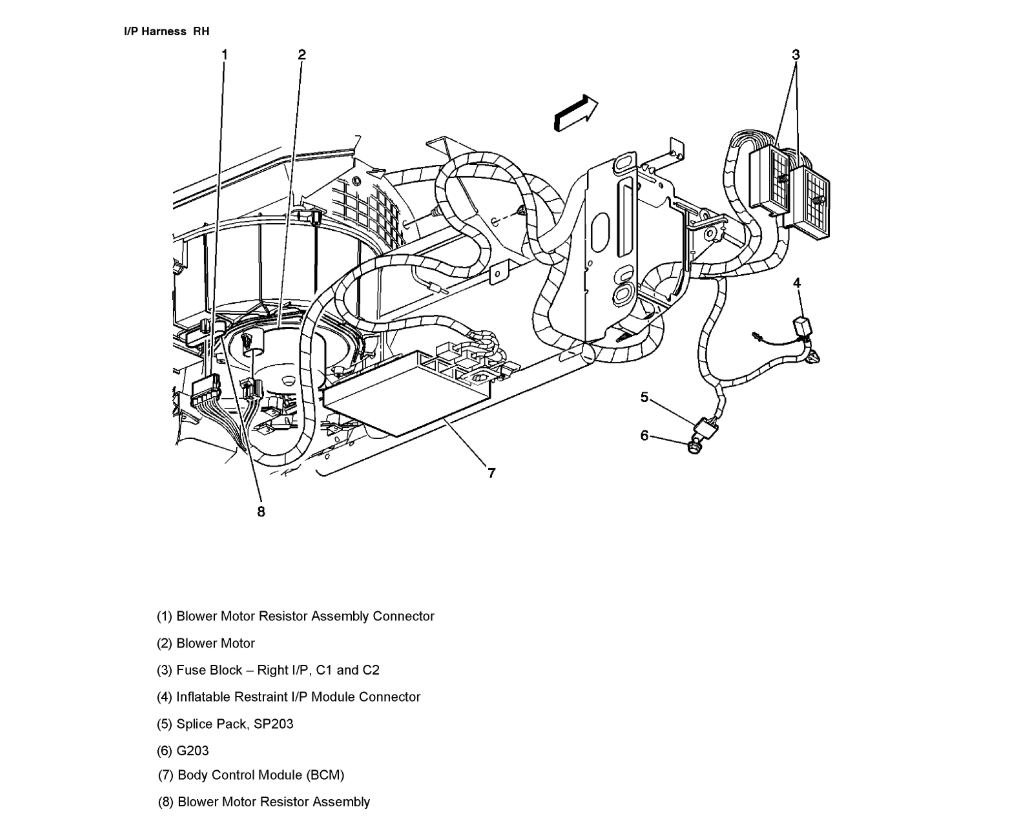 I/P Harness RH

1
2
3
4
5
6
7
8

(1) Blower Motor Resistor Assembly Connector

(2) Blower Motor

(3) Fuse Block – Right I/P, C1 and C2

(4) Inflatable Restraint I/P Module Connector

(5) Splice Pack, SP203

(6) G203

(7) Body Control Module (BCM)

(8) Blower Motor Resistor Assembly