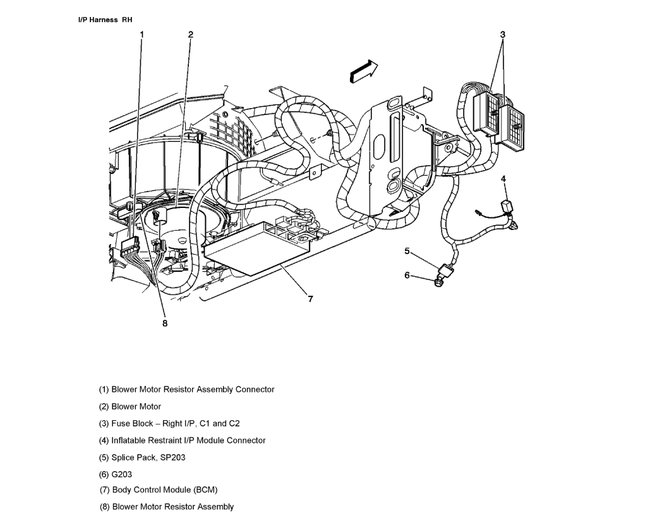 I/P Harness RH

1
2
3
4
5
6
7
8

(1) Blower Motor Resistor Assembly Connector

(2) Blower Motor

(3) Fuse Block – Right I/P, C1 and C2

(4) Inflatable Restraint I/P Module Connector

(5) Splice Pack, SP203

(6) G203

(7) Body Control Module (BCM)

(8) Blower Motor Resistor Assembly