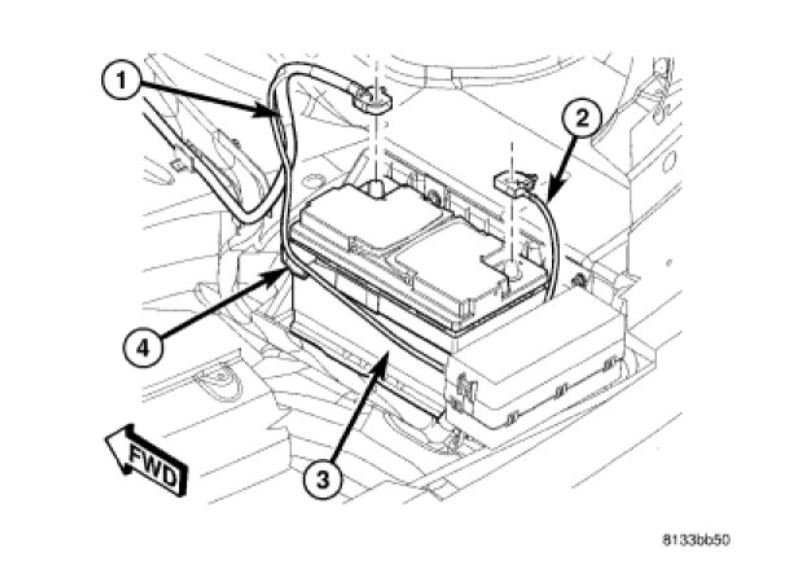 1
2
4
3
FWD
8133bb50