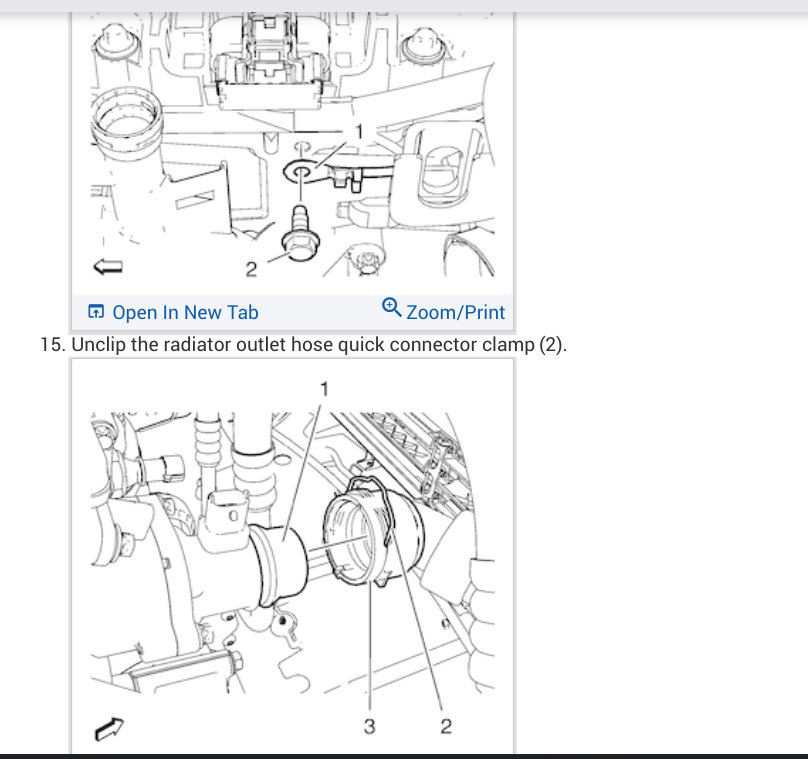 1

2

Open In New Tab

Zoom/Print

15. Unclip the radiator outlet hose quick connector clamp (2).

1

3

2