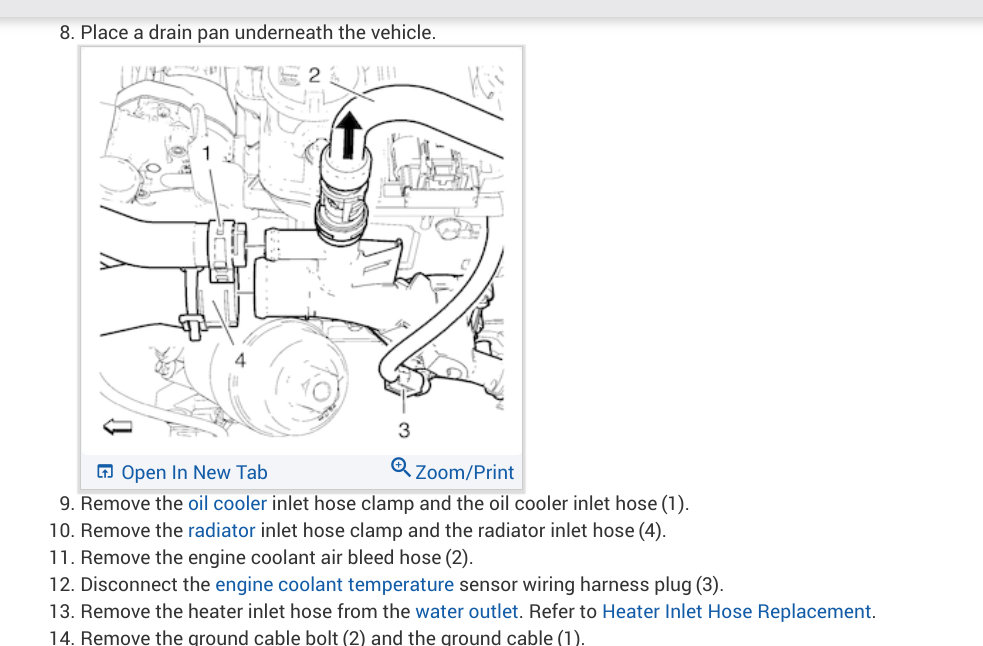 8. Place a drain pan underneath the vehicle.

2

1

4

3

Open In New Tab

Zoom/Print

9. Remove the oil cooler inlet hose clamp and the oil cooler inlet hose (1).
10. Remove the radiator inlet hose clamp and the radiator inlet hose (4).
11. Remove the engine coolant air bleed hose (2).
12. Disconnect the engine coolant temperature sensor wiring harness plug (3).
13. Remove the heater inlet hose from the water outlet. Refer to Heater Inlet Hose Replacement.
14. Remove the ground cable bolt (2) and the ground cable (1).