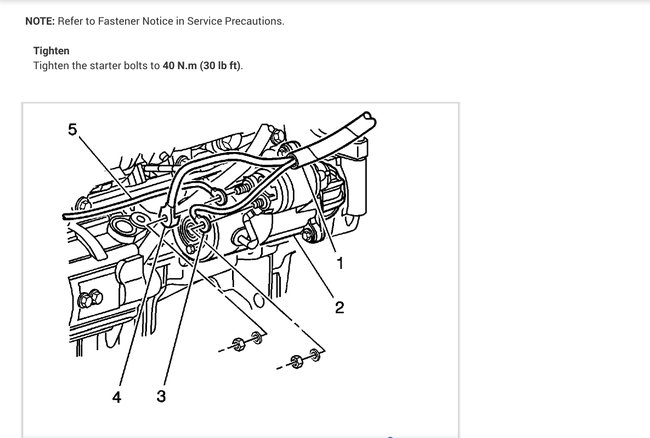 NOTE: Refer to Fastener Notice in Service Precautions.

Tighten
Tighten the starter bolts to 40 N.m (30 lb ft).

5
1
2
4
3