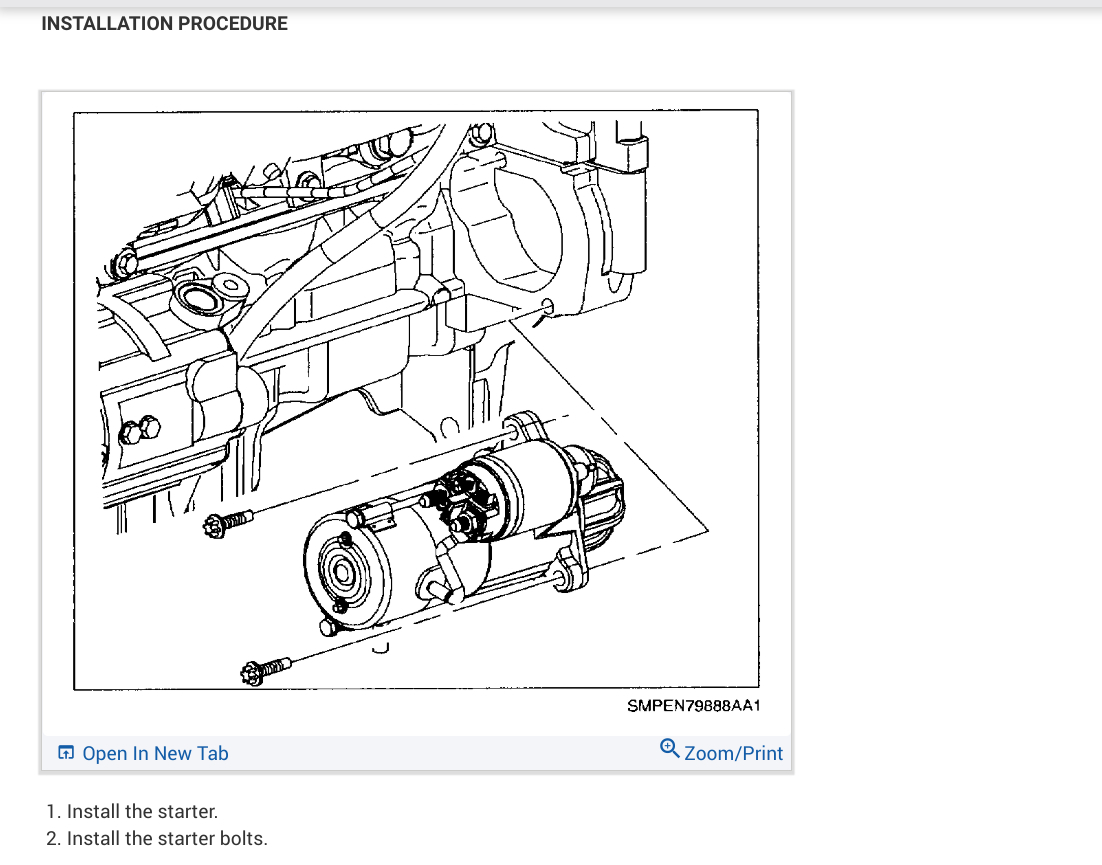 INSTALLATION PROCEDURE

SMPEN79888AA1

Open In New Tab

Zoom/Print

1. Install the starter.
2. Install the starter bolts.