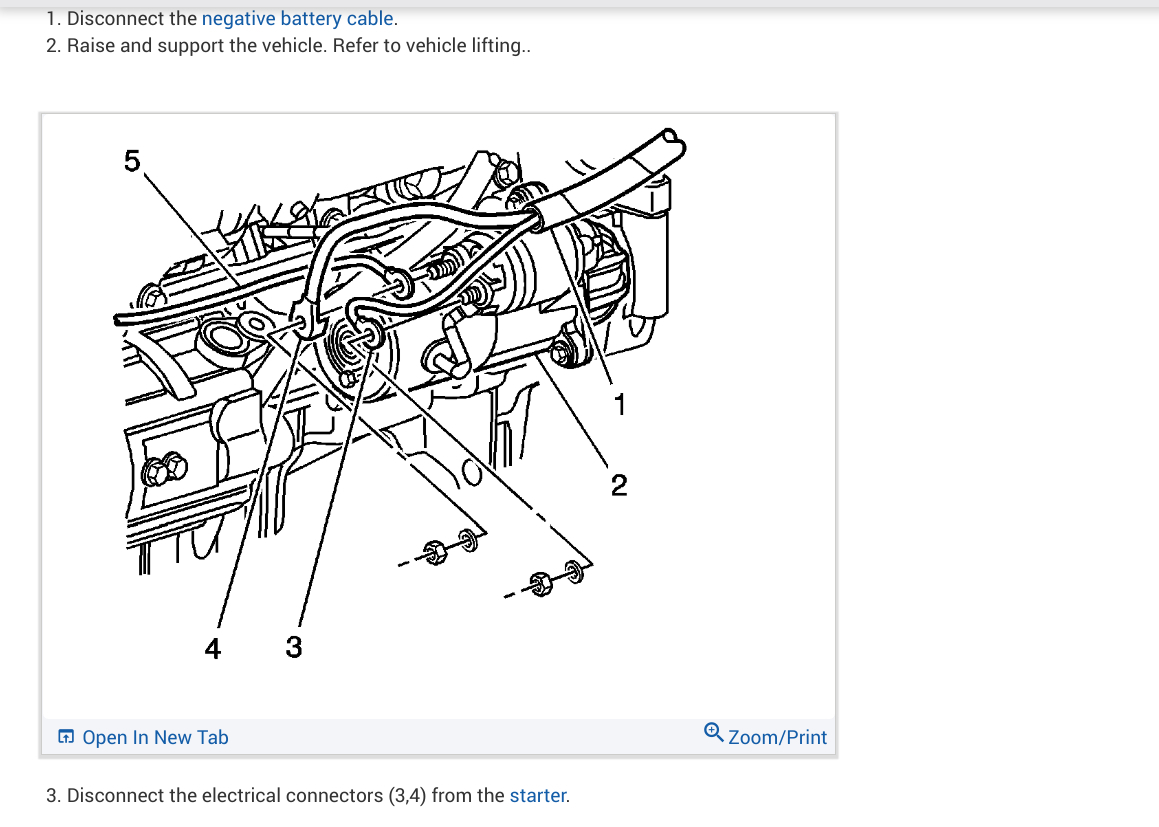 1. Disconnect the negative battery cable.
2. Raise and support the vehicle. Refer to vehicle lifting..

5
1
2
4
3

Open In New Tab
Zoom/Print

3. Disconnect the electrical connectors (3,4) from the starter.