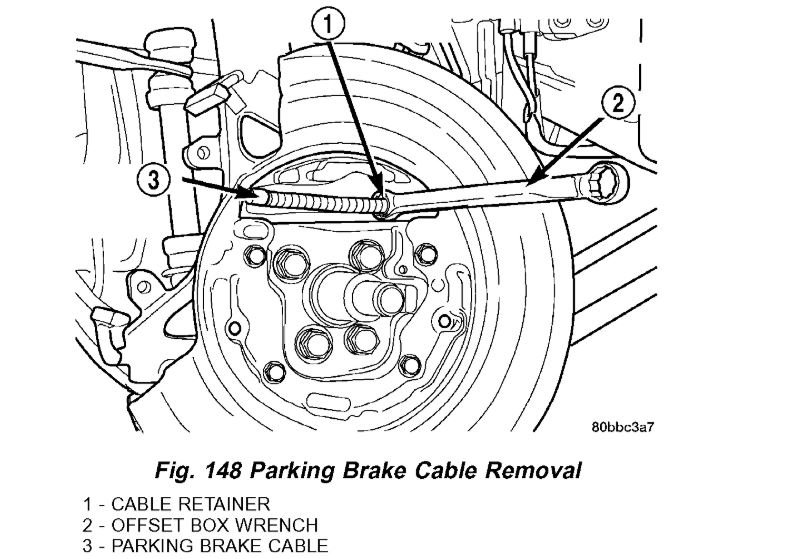 1

2

3

80bbc3a7

Fig. 148 Parking Brake Cable Removal

1 - CABLE RETAINER
2 - OFFSET BOX WRENCH
3 - PARKING BRAKE CABLE