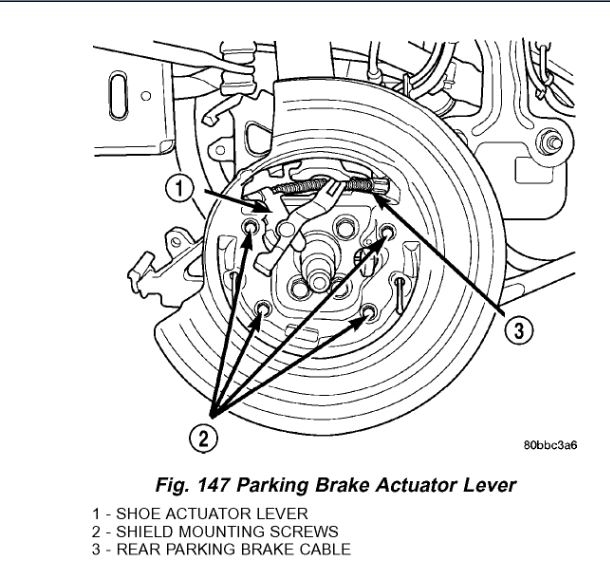 1

3

2

80bbc3a6

Fig. 147 Parking Brake Actuator Lever

1 - SHOE ACTUATOR LEVER
2 - SHIELD MOUNTING SCREWS
3 - REAR PARKING BRAKE CABLE