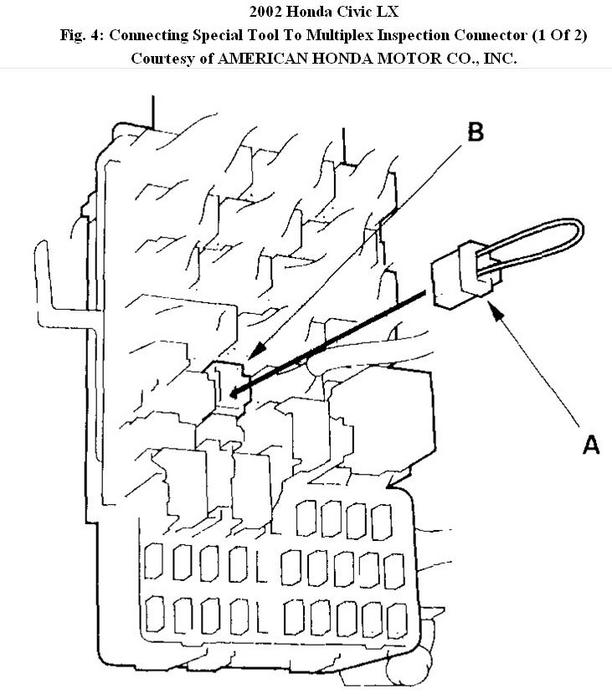 2002 Honda Civic LX
Fig. 4: Connecting Special Tool To Multiplex Inspection Connector (1 Of 2)
Courtesy of AMERICAN HONDA MOTOR CO., INC.

B

A