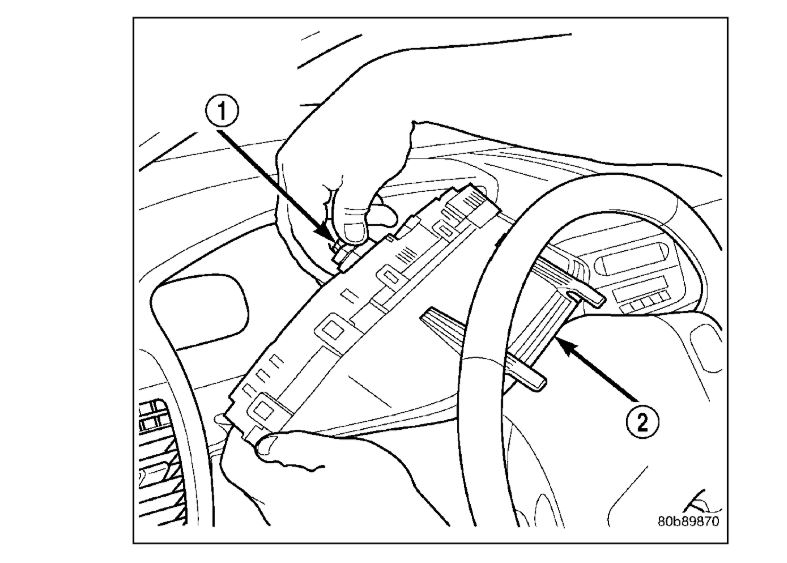 1

2

80b89870