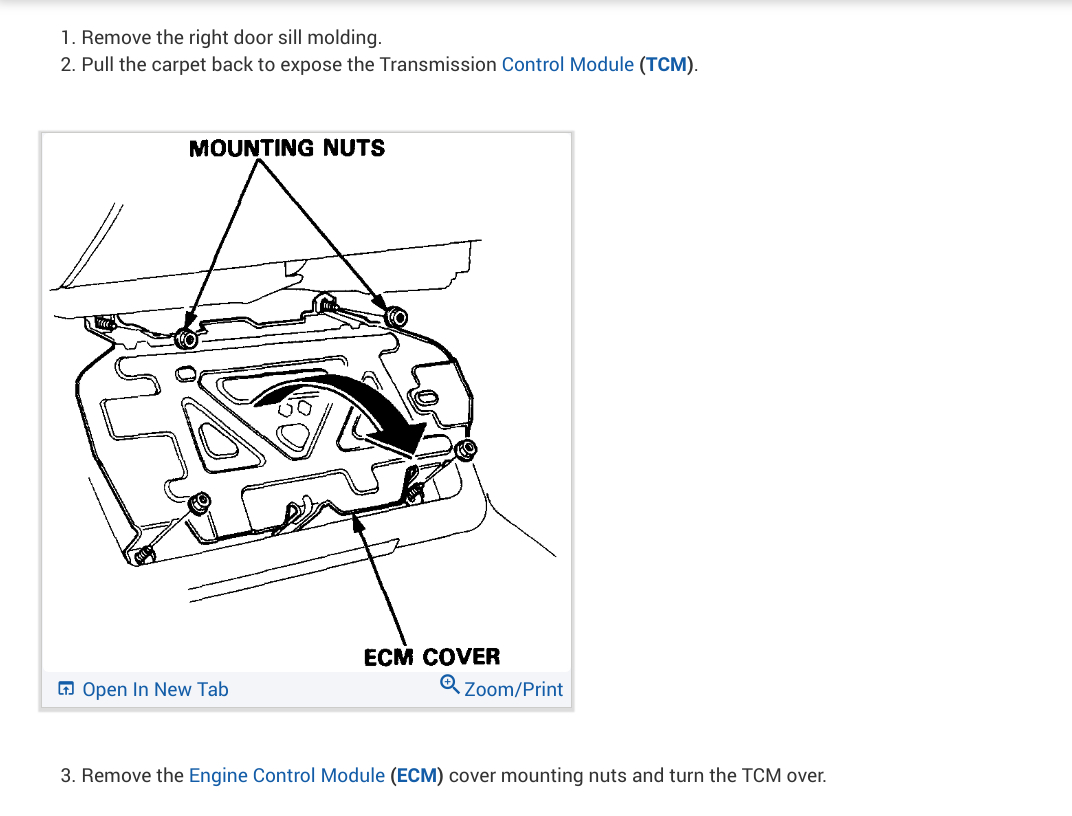 1. Remove the right door sill molding.
2. Pull the carpet back to expose the Transmission Control Module (TCM).

MOUNTING NUTS

ECM COVER

Open In New Tab
Zoom/Print

3. Remove the Engine Control Module (ECM) cover mounting nuts and turn the TCM over.