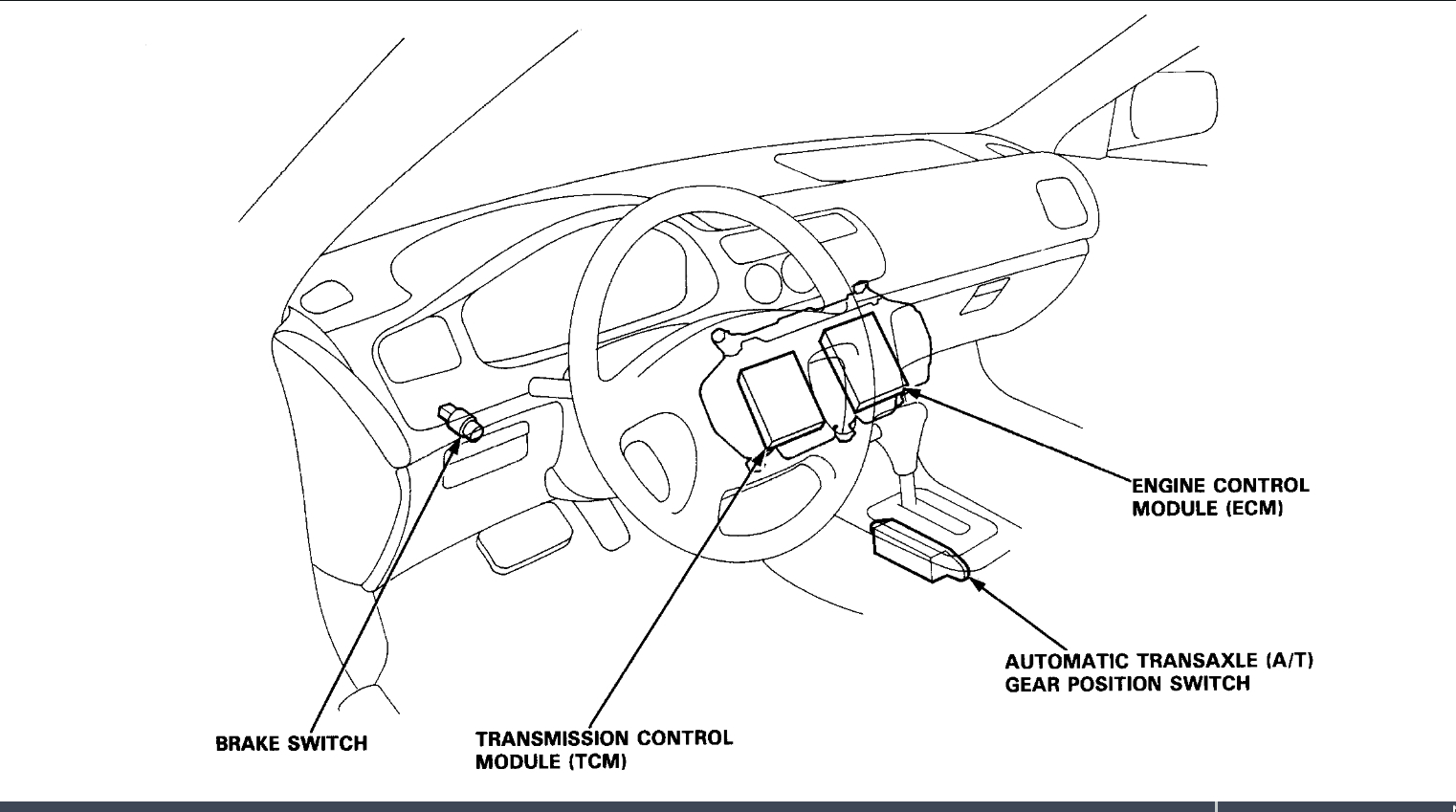 ENGINE CONTROL MODULE (ECM)

AUTOMATIC TRANSAXLE (A/T) GEAR POSITION SWITCH

BRAKE SWITCH

TRANSMISSION CONTROL MODULE (TCM)