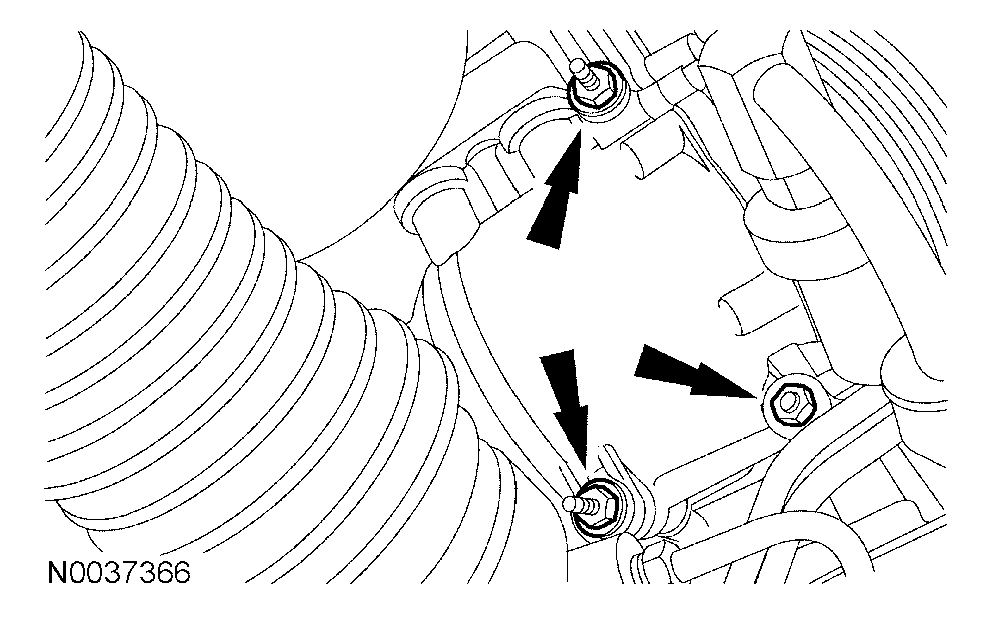 N0037366