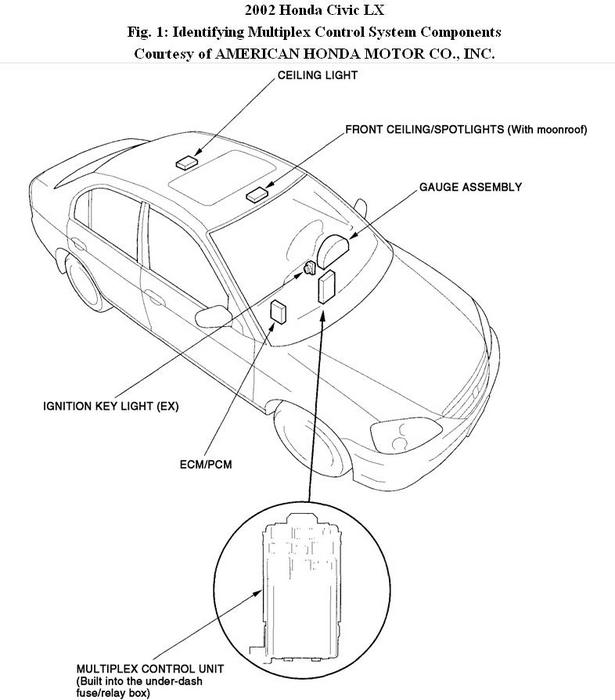 2002 Honda Civic LX
Fig. 1: Identifying Multiplex Control System Components
Courtesy of AMERICAN HONDA MOTOR CO., INC.

CEILING LIGHT

FRONT CEILING/SPOTLIGHTS (With moonroof)

GAUGE ASSEMBLY

IGNITION KEY LIGHT (EX)

ECM/PCM

MULTIPLEX CONTROL UNIT
(Built into the under-dash fuse/relay box)