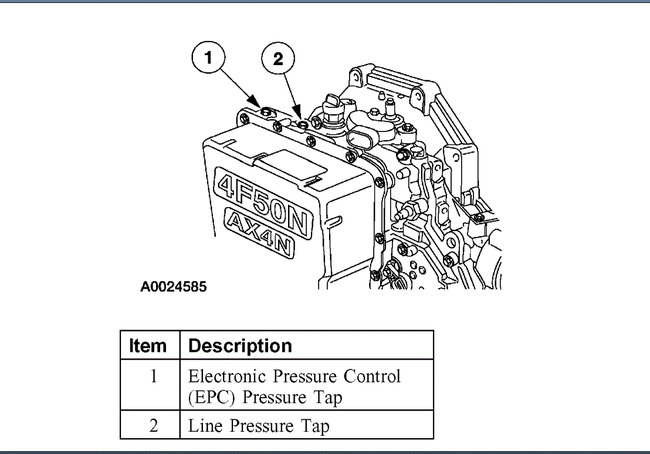 1

2

4F50N

AX4N

A0024585

| Item | Description |
|---|---|
| 1 | Electronic Pressure Control (EPC) Pressure Tap |
| 2 | Line Pressure Tap |