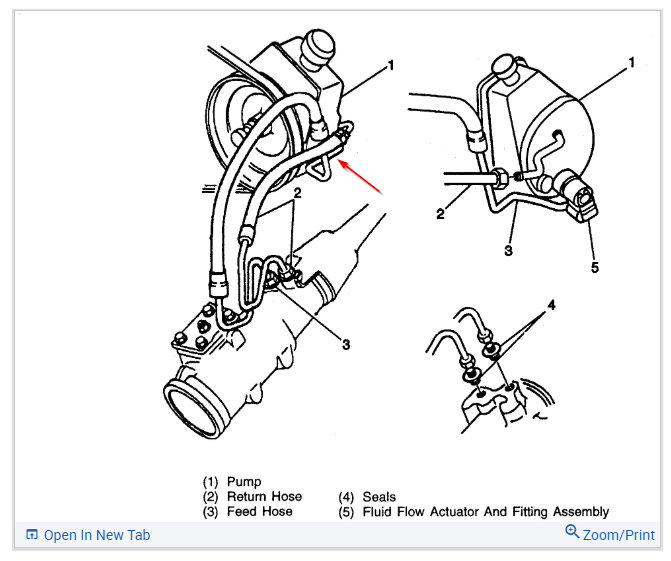 1
2
3
1
2
3
5
4

(1) Pump
(2) Return Hose
(3) Feed Hose
(4) Seals
(5) Fluid Flow Actuator And Fitting Assembly

Open In New Tab
Zoom/Print