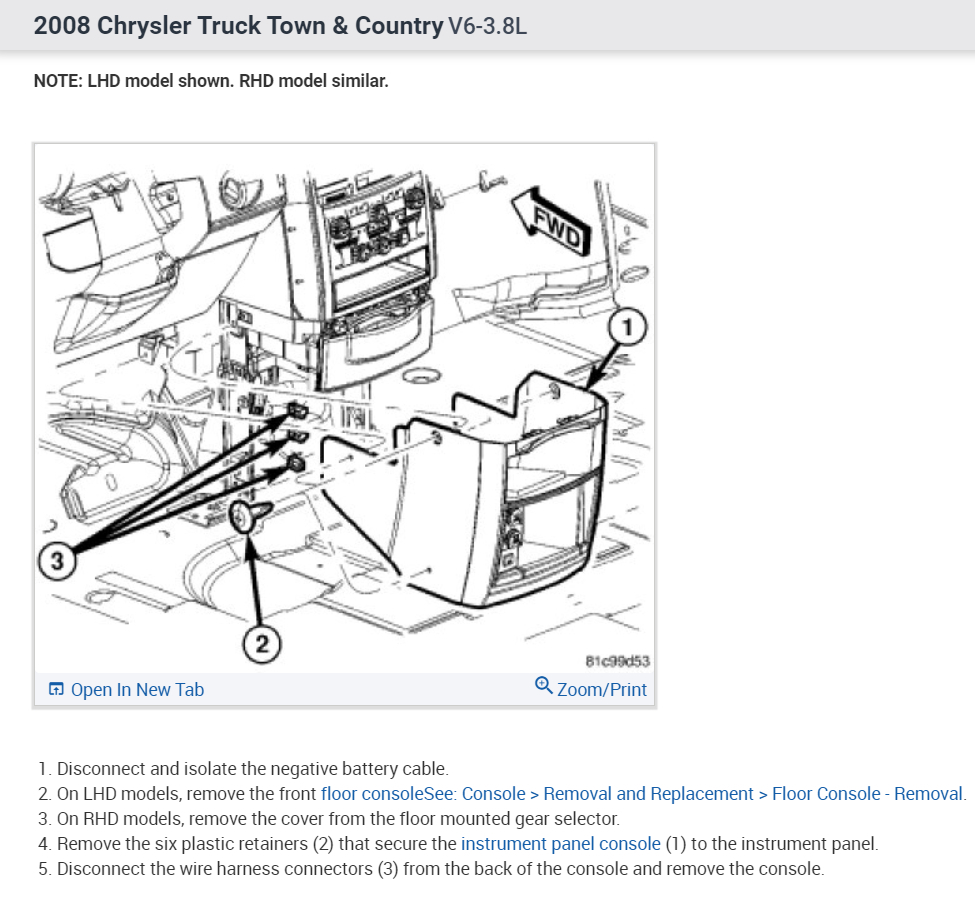 2008 Chrysler Truck Town & Country V6-3.8L

NOTE: LHD model shown. RHD model similar.

FWD

1

3

2

81c99d53

Open In New Tab

Zoom/Print

1. Disconnect and isolate the negative battery cable.
2. On LHD models, remove the front floor consoleSee: Console > Removal and Replacement > Floor Console - Removal.
3. On RHD models, remove the cover from the floor mounted gear selector.
4. Remove the six plastic retainers (2) that secure the instrument panel console (1) to the instrument panel.
5. Disconnect the wire harness connectors (3) from the back of the console and remove the console.