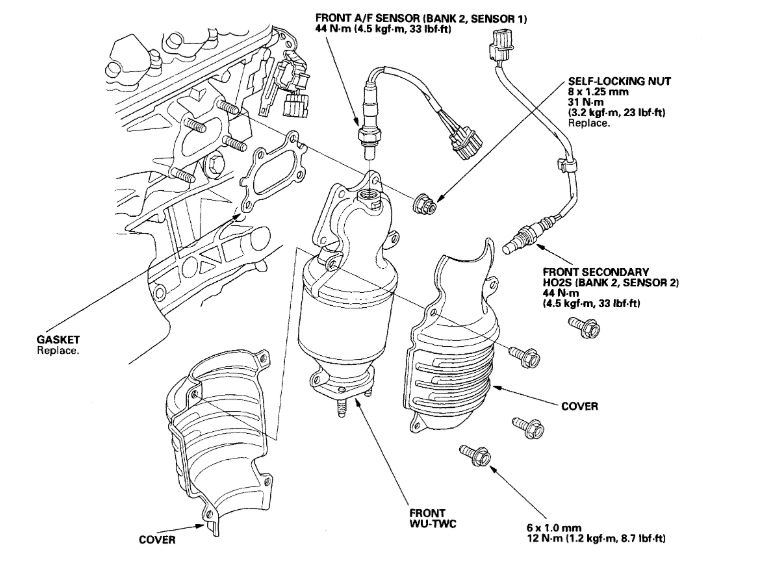 FRONT A/F SENSOR (BANK 2, SENSOR 1)
44 N·m (4.5 kgf·m, 33 lbf·ft)

SELF-LOCKING NUT
8 x 1.25 mm
31 N·m
(3.2 kgf·m, 23 lbf·ft)
Replace.

FRONT SECONDARY
HO2S (BANK 2, SENSOR 2)
44 N·m
(4.5 kgf·m, 33 lbf·ft)

GASKET
Replace.

COVER

COVER

FRONT
WU-TWC

6 x 1.0 mm
12 N·m (1.2 kgf·m, 8.7 lbf·ft)