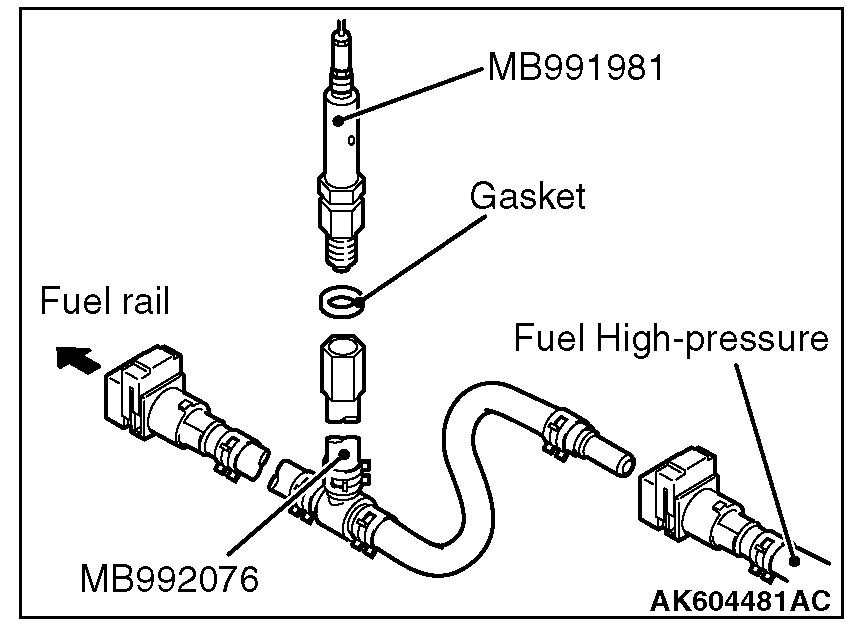 MB991981

Gasket

Fuel rail

Fuel High-pressure

MB992076

AK604481AC