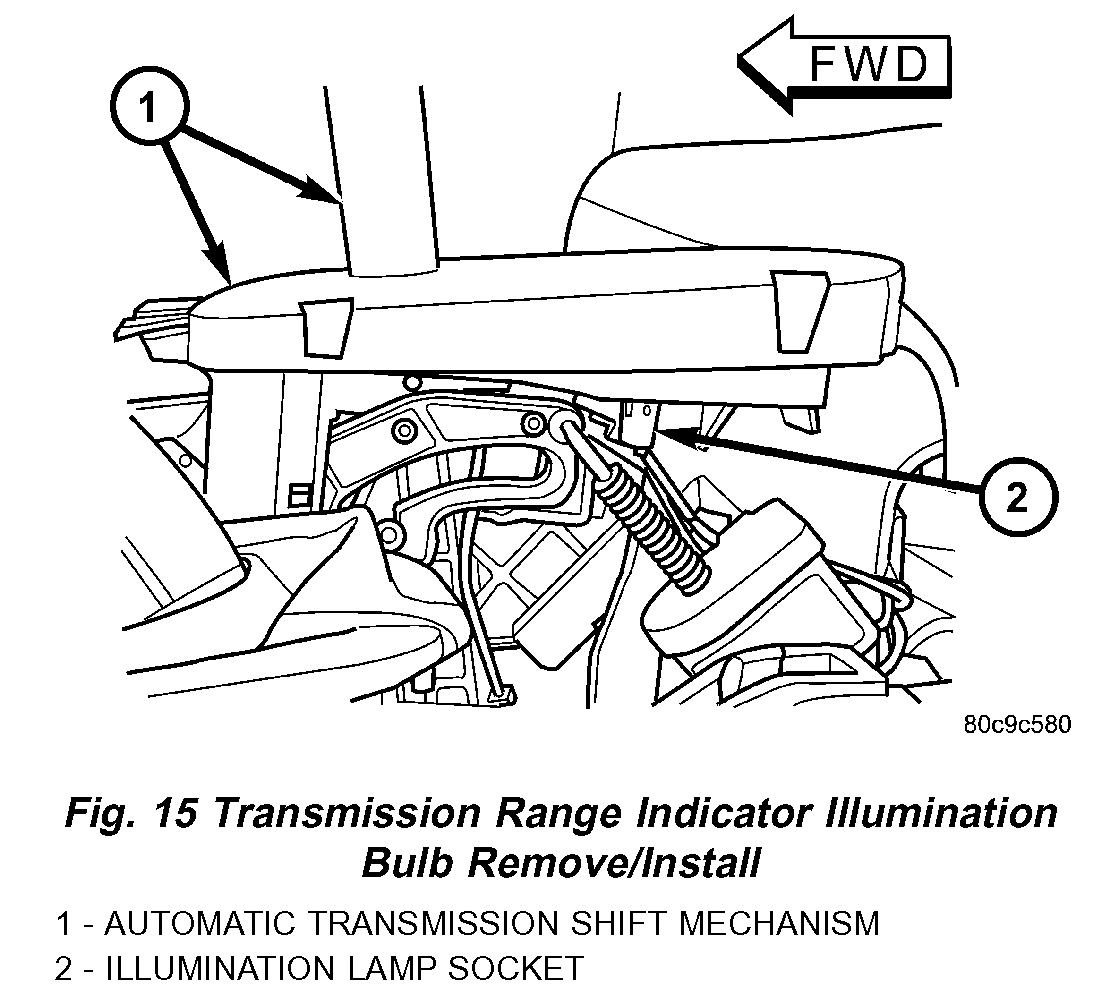 FWD

1

2

80c9c580

Fig. 15 Transmission Range Indicator Illumination Bulb Remove/Install

1 - AUTOMATIC TRANSMISSION SHIFT MECHANISM
2 - ILLUMINATION LAMP SOCKET