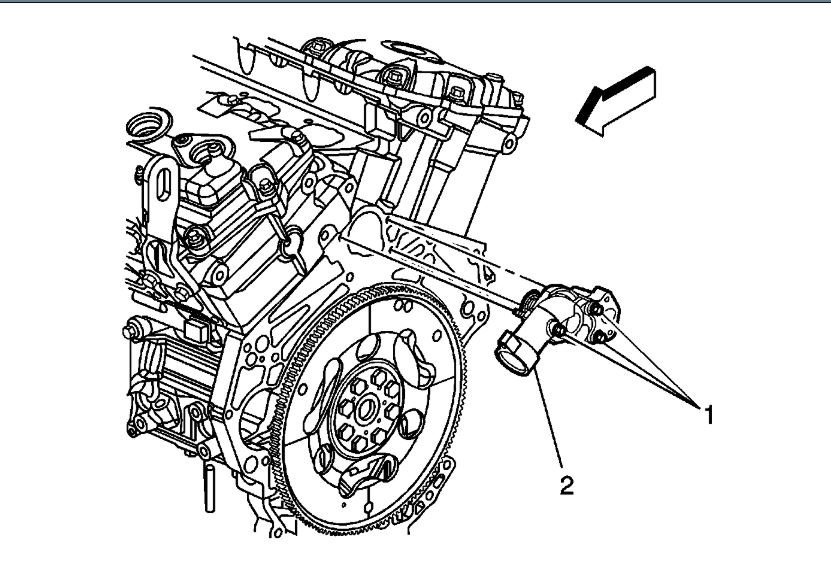 1
2