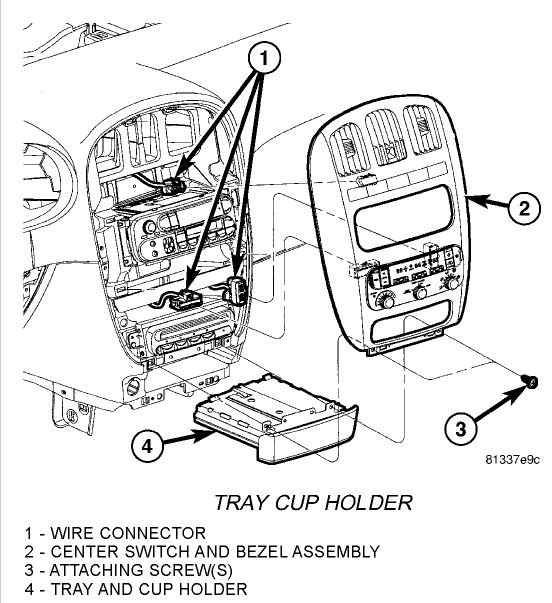 1

2

3

4

81337e9c

TRAY CUP HOLDER

1 - WIRE CONNECTOR
2 - CENTER SWITCH AND BEZEL ASSEMBLY
3 - ATTACHING SCREW(S)
4 - TRAY AND CUP HOLDER