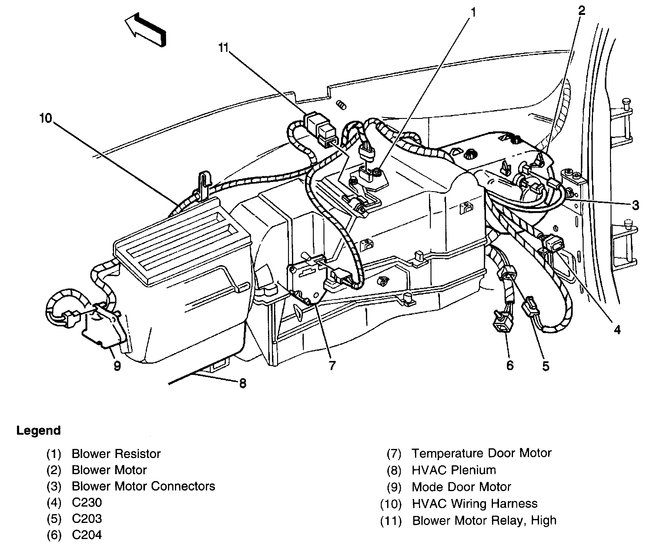 1
2
11
10
3
4
9
7
6
5
8

Legend

(1) Blower Resistor
(2) Blower Motor
(3) Blower Motor Connectors
(4) C230
(5) C203
(6) C204

(7) Temperature Door Motor
(8) HVAC Plenium
(9) Mode Door Motor
(10) HVAC Wiring Harness
(11) Blower Motor Relay, High