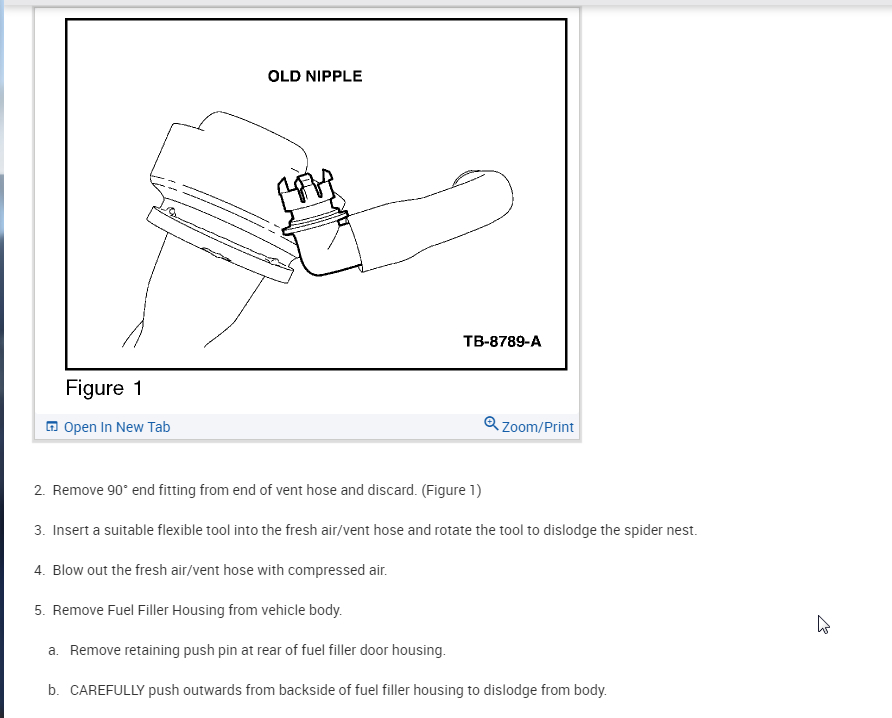 OLD NIPPLE

TB-8789-A

Figure 1

Open In New Tab

Zoom/Print

2. Remove 90° end fitting from end of vent hose and discard. (Figure 1)

3. Insert a suitable flexible tool into the fresh air/vent hose and rotate the tool to dislodge the spider nest.

4. Blow out the fresh air/vent hose with compressed air.

5. Remove Fuel Filler Housing from vehicle body.

a. Remove retaining push pin at rear of fuel filler door housing.

b. CAREFULLY push outwards from backside of fuel filler housing to dislodge from body.